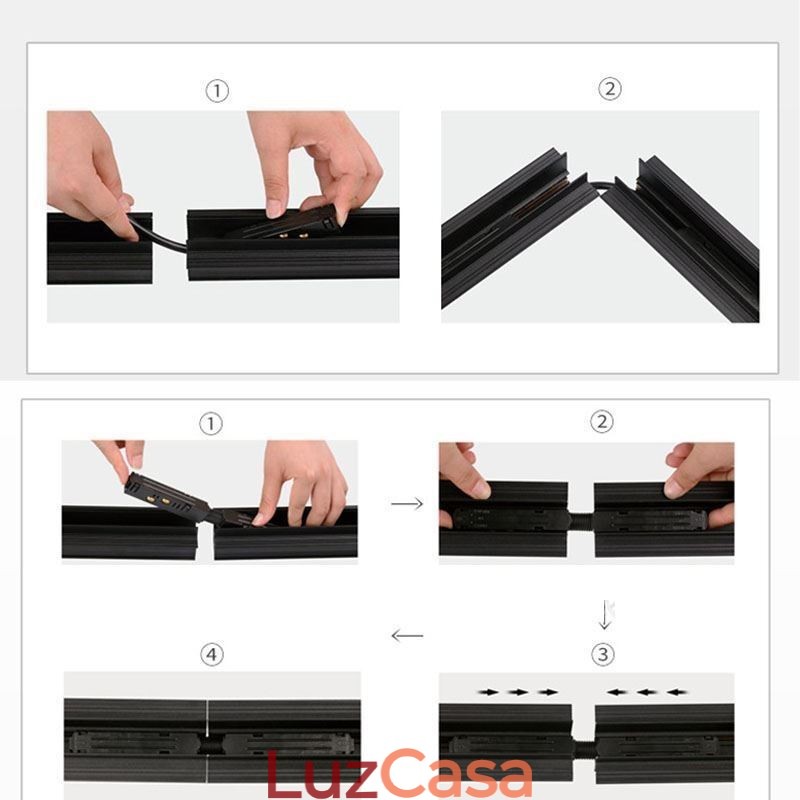 ①

②

①

②

④

③

LuzCasa